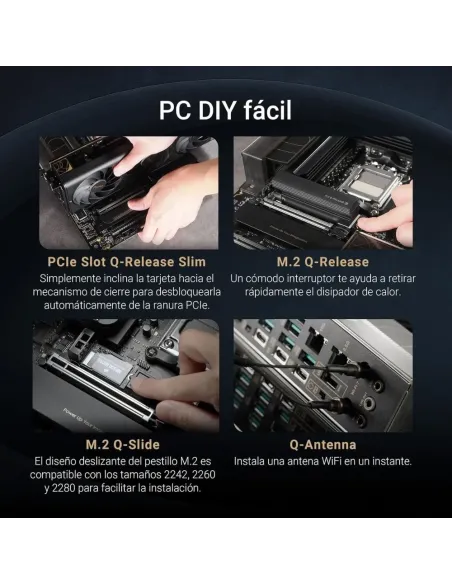 PC DIY fácil

PCIe Slot Q-Release Slim
Simplemente inclina la tarjeta hacia el mecanismo de cierre para desbloquearla automáticamente de la ranura PCIe.

M.2 Q-Release
Un cómodo interruptor te ayuda a retirar rápidamente el disipador de calor.

M.2 Q-Slide
El diseño deslizante del pestillo M.2 es compatible con los tamaños 2242, 2260 y 2280 para facilitar la instalación.

Q-Antenna
Instala una antena WiFi en un instante.