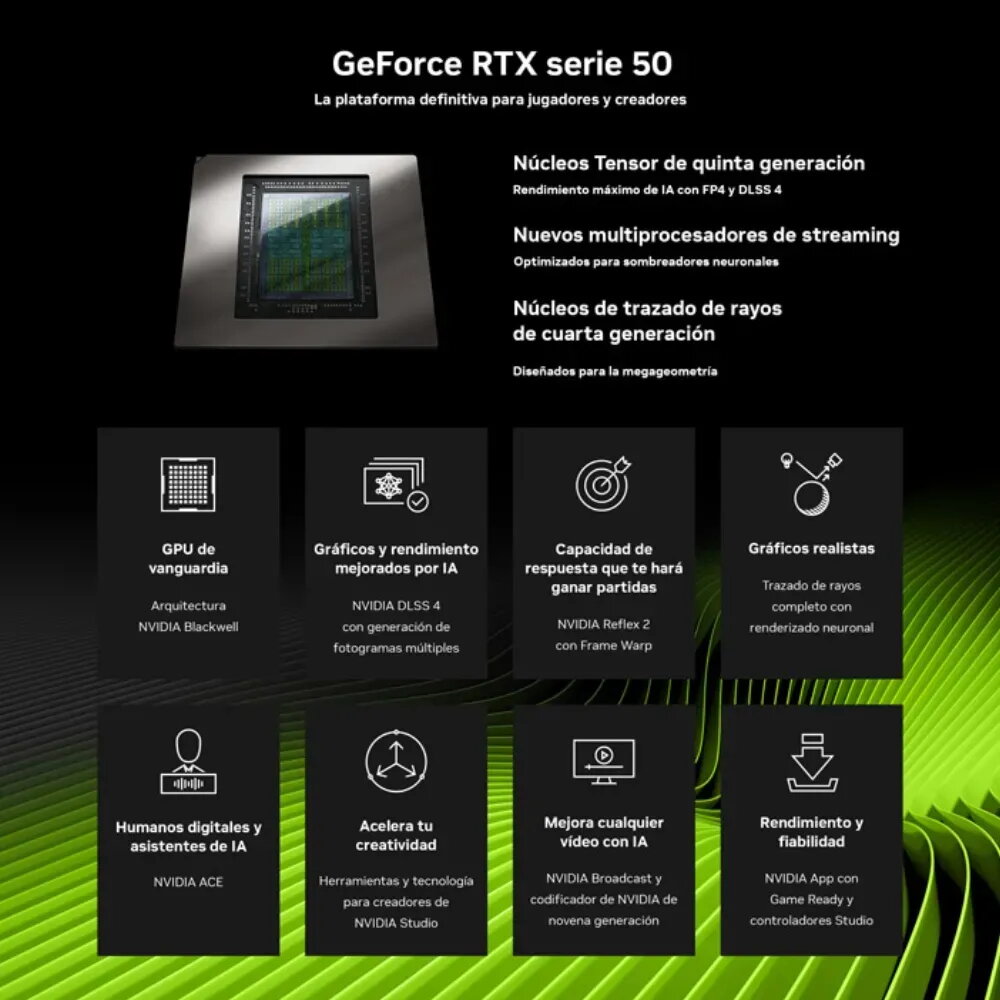 GeForce RTX serie 50
La plataforma definitiva para jugadores y creadores

Núcleos Tensor de quinta generación
Rendimiento máximo de IA con FP4 y DLSS 4

Nuevos multiprocesadores de streaming
Optimizados para sombreadores neuronales

Núcleos de trazado de rayos de cuarta generación
Diseñados para la megageometría

GPU de vanguardia
Arquitectura NVIDIA Blackwell

Gráficos y rendimiento mejorados por IA
NVIDIA DLSS 4 con generación de fotogramas múltiples

Capacidad de respuesta que te hará ganar partidas
NVIDIA Reflex 2 con Frame Warp

Gráficos realistas
Trazado de rayos completo con renderizado neuronal

Humanos digitales y asistentes de IA
NVIDIA ACE

Acelera tu creatividad
Herramientas y tecnología para creadores de NVIDIA Studio

Mejora cualquier vídeo con IA
NVIDIA Broadcast y codificador de NVIDIA de novena generación

Rendimiento y fiabilidad
NVIDIA App con Game Ready y controladores Studio