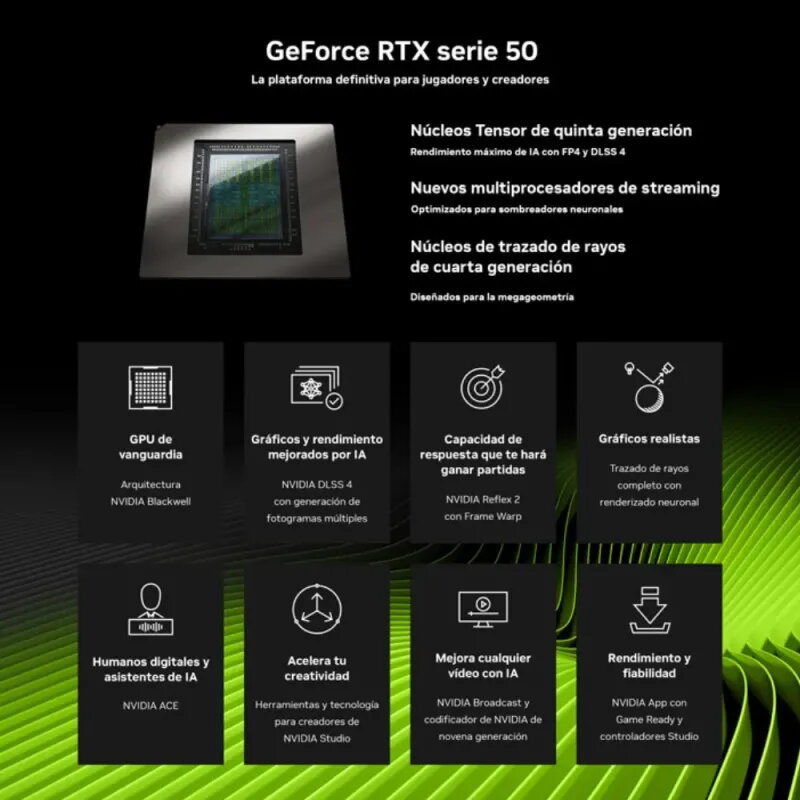 GeForce RTX serie 50

La plataforma definitiva para jugadores y creadores

Núcleos Tensor de quinta generación

Rendimiento máximo de IA con FP4 y DLSS 4

Nuevos multiprocesadores de streaming

Optimizados para sombreadores neuronales

Núcleos de trazado de rayos de cuarta generación

Diseñados para la megageometría

GPU de vanguardia

Arquitectura NVIDIA Blackwell

Gráficos y rendimiento mejorados por IA

NVIDIA DLSS 4 con generación de fotogramas múltiples

Capacidad de respuesta que te hará ganar partidas

NVIDIA Reflex 2 con Frame Warp

Gráficos realistas

Trazado de rayos completo con renderizado neuronal

Humanos digitales y asistentes de IA

NVIDIA ACE

Acelera tu creatividad

Herramientas y tecnología para creadores de NVIDIA Studio

Mejora cualquier vídeo con IA

NVIDIA Broadcast y codificador de NVIDIA de novena generación

Rendimiento y fiabilidad

NVIDIA App con Game Ready y controladores Studio