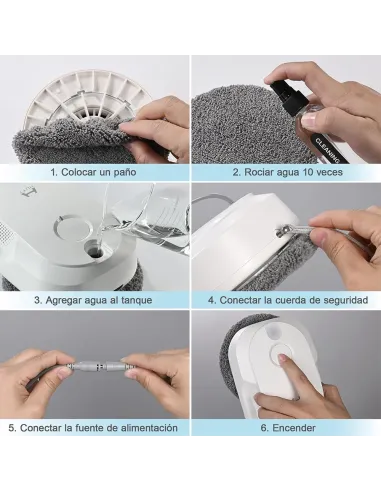 CLEANING

1. Colocar un paño

2. Rociar agua 10 veces

3. Agregar agua al tanque

4. Conectar la cuerda de seguridad

5. Conectar la fuente de alimentación

6. Encender